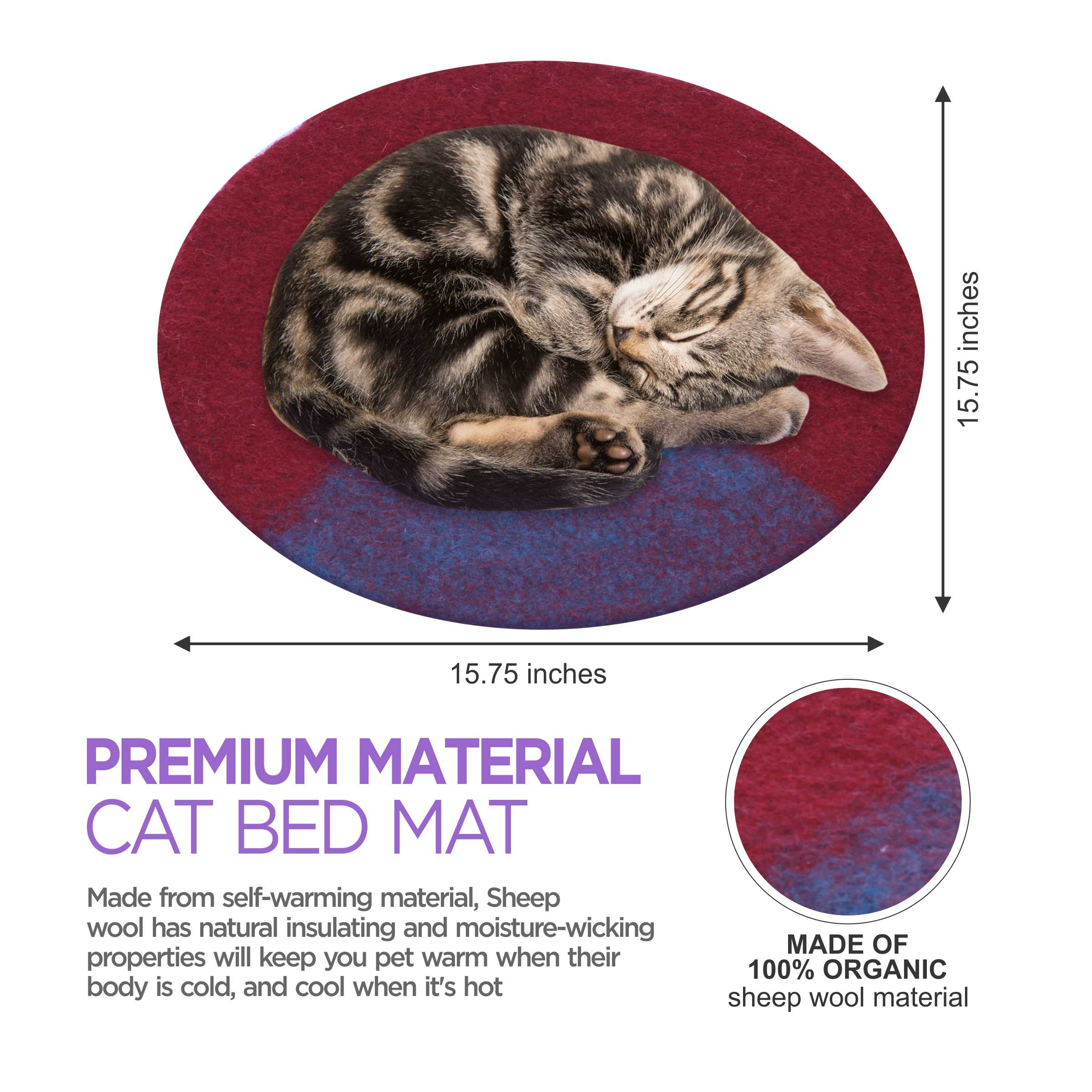 15.75 inches

15.75 inches

PREMIUM MATERIAL
CAT BED MAT

Made from self-warming material, Sheep wool has natural insulating and moisture-wicking properties will keep you pet warm when their body is cold, and cool when it's hot

MADE OF
100% ORGANIC
sheep wool material