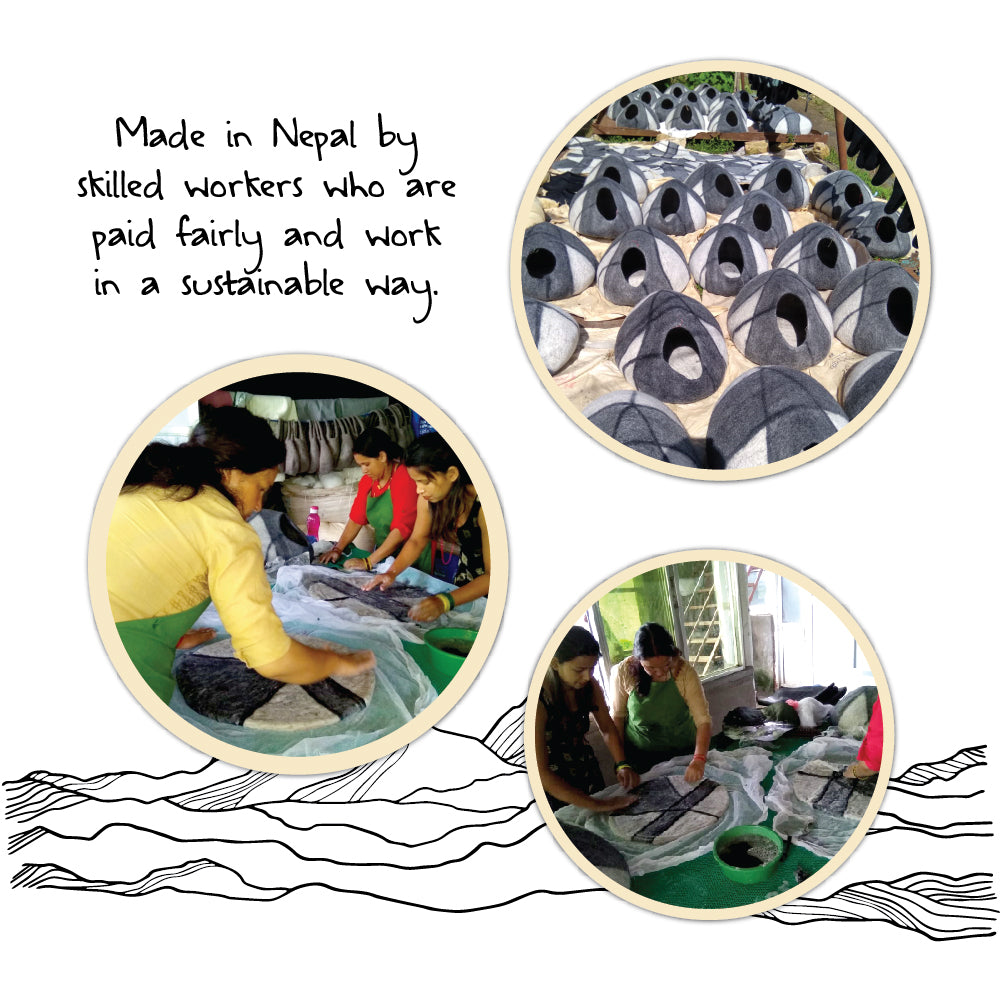 Made in Nepal by skilled workers who are paid fairly and work in a sustainable way.