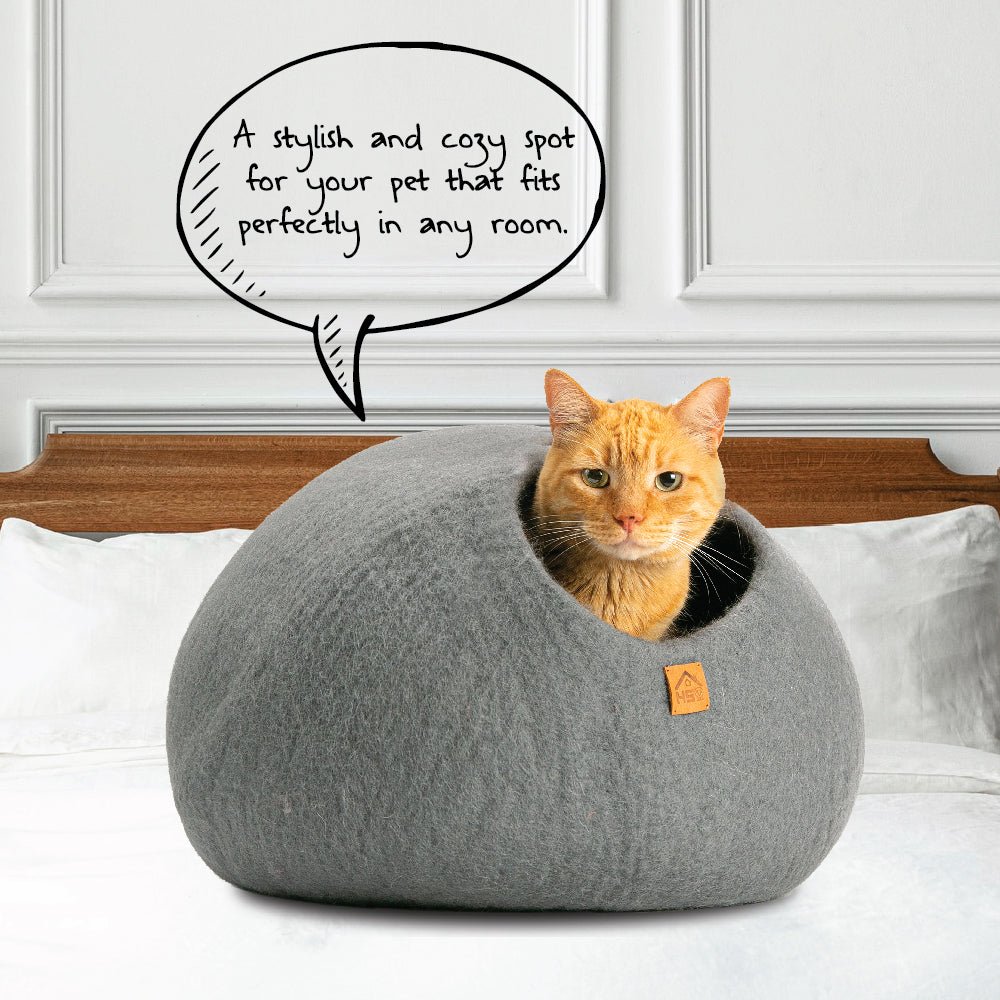 A stylish and cozy spot for your pet that fits perfectly in any room.