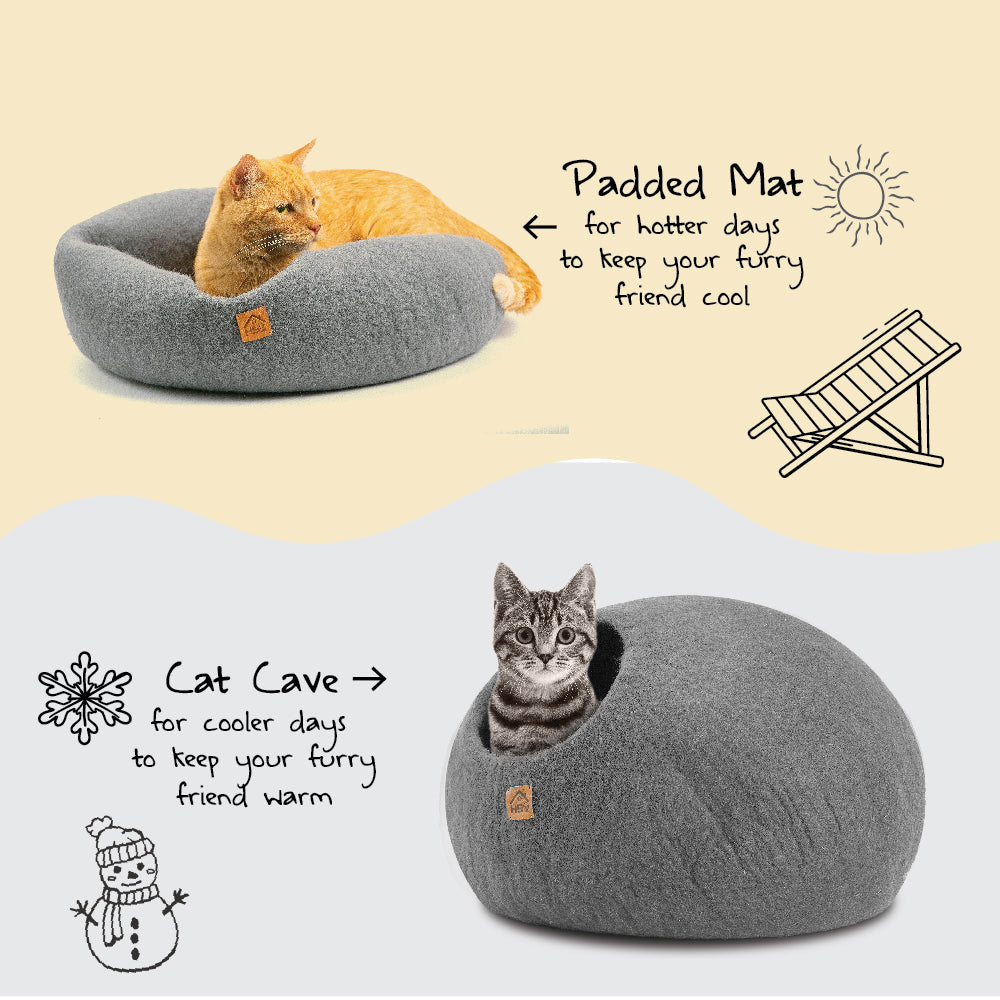 Padded Mat
← for hotter days to keep your furry friend cool

Cat Cave →
for cooler days to keep your furry friend warm