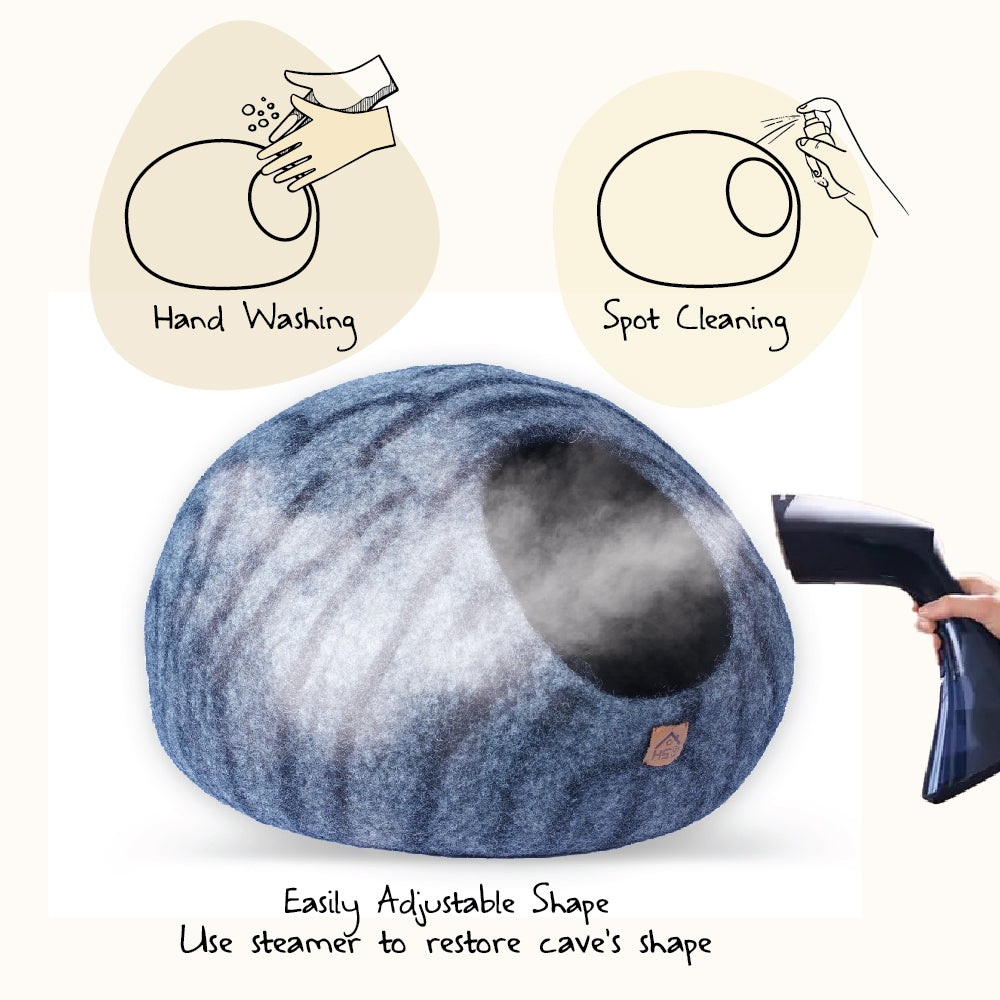 Hand Washing

Spot Cleaning

HSP

Easily Adjustable Shape
Use steamer to restore cave's shape