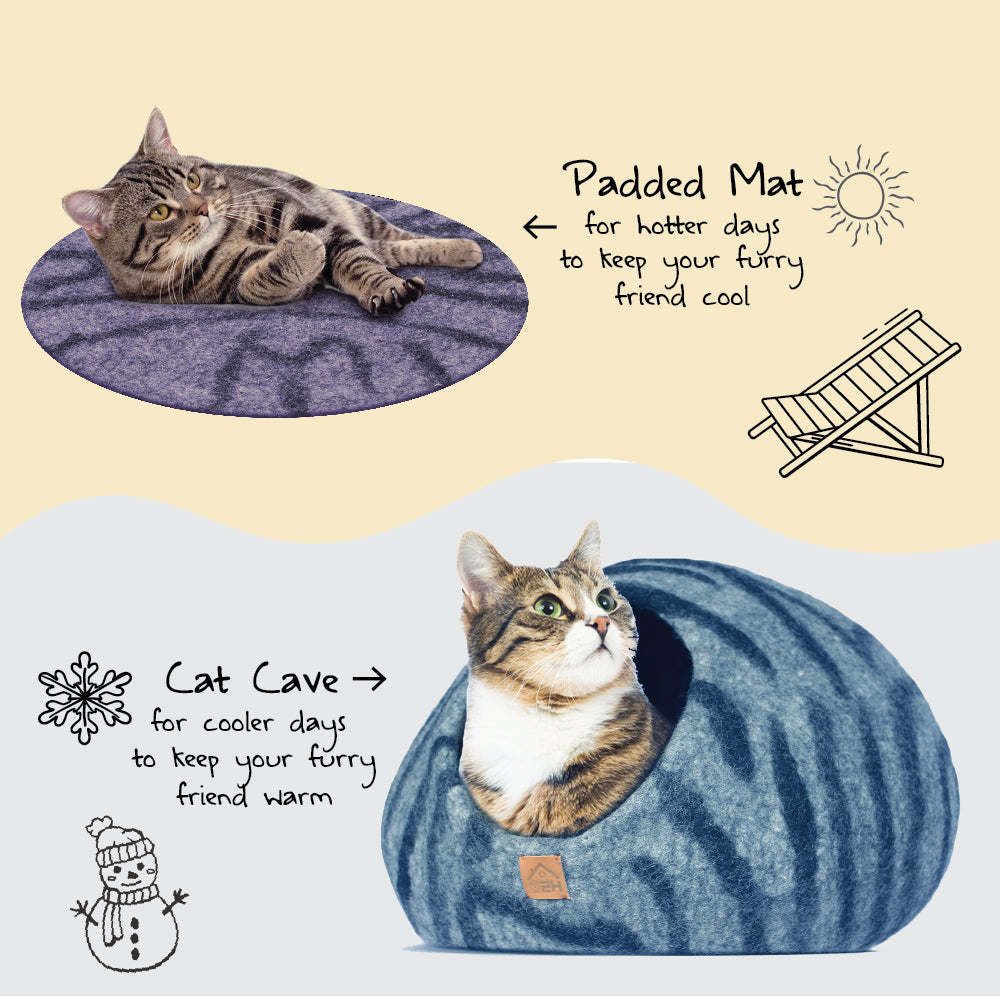 Padded Mat
← for hotter days to keep your furry friend cool

Cat Cave →
for cooler days to keep your furry friend warm