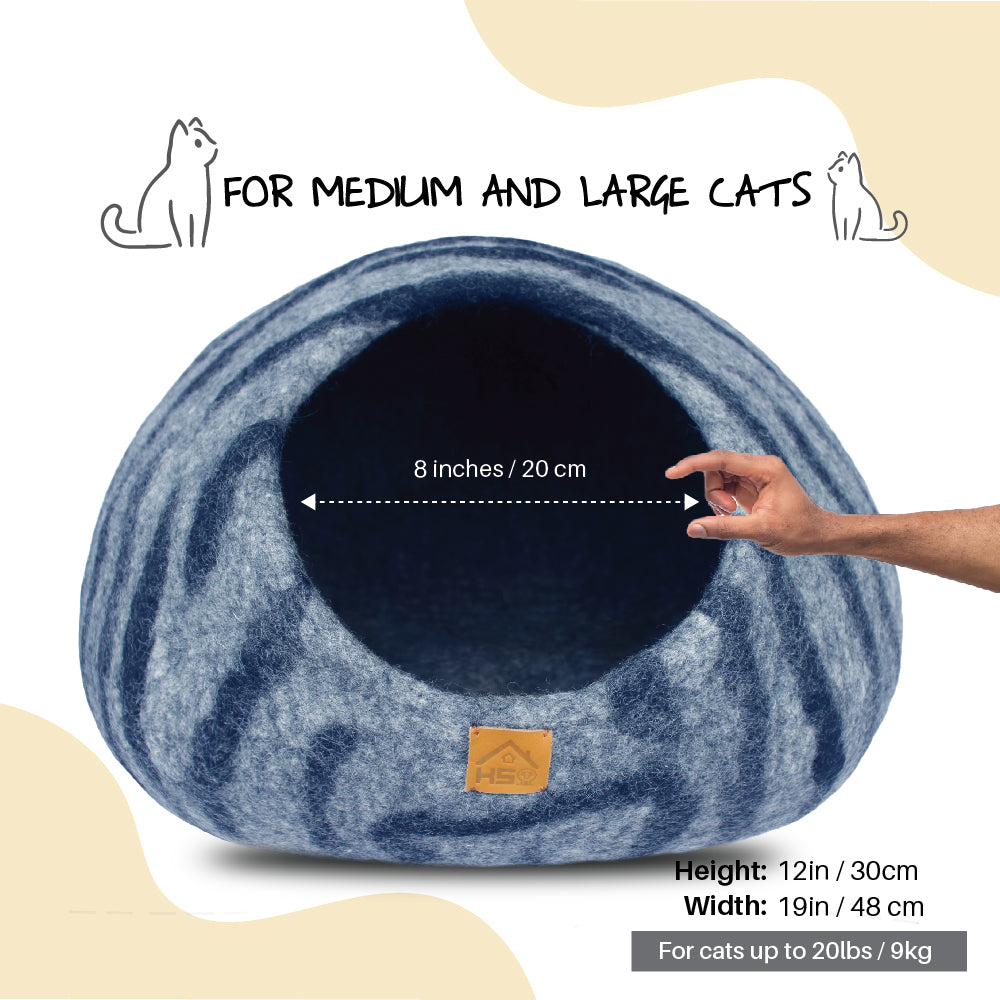 FOR MEDIUM AND LARGE CATS

8 inches / 20 cm

HS

Height: 12in / 30cm
Width: 19in / 48 cm

For cats up to 20lbs / 9kg