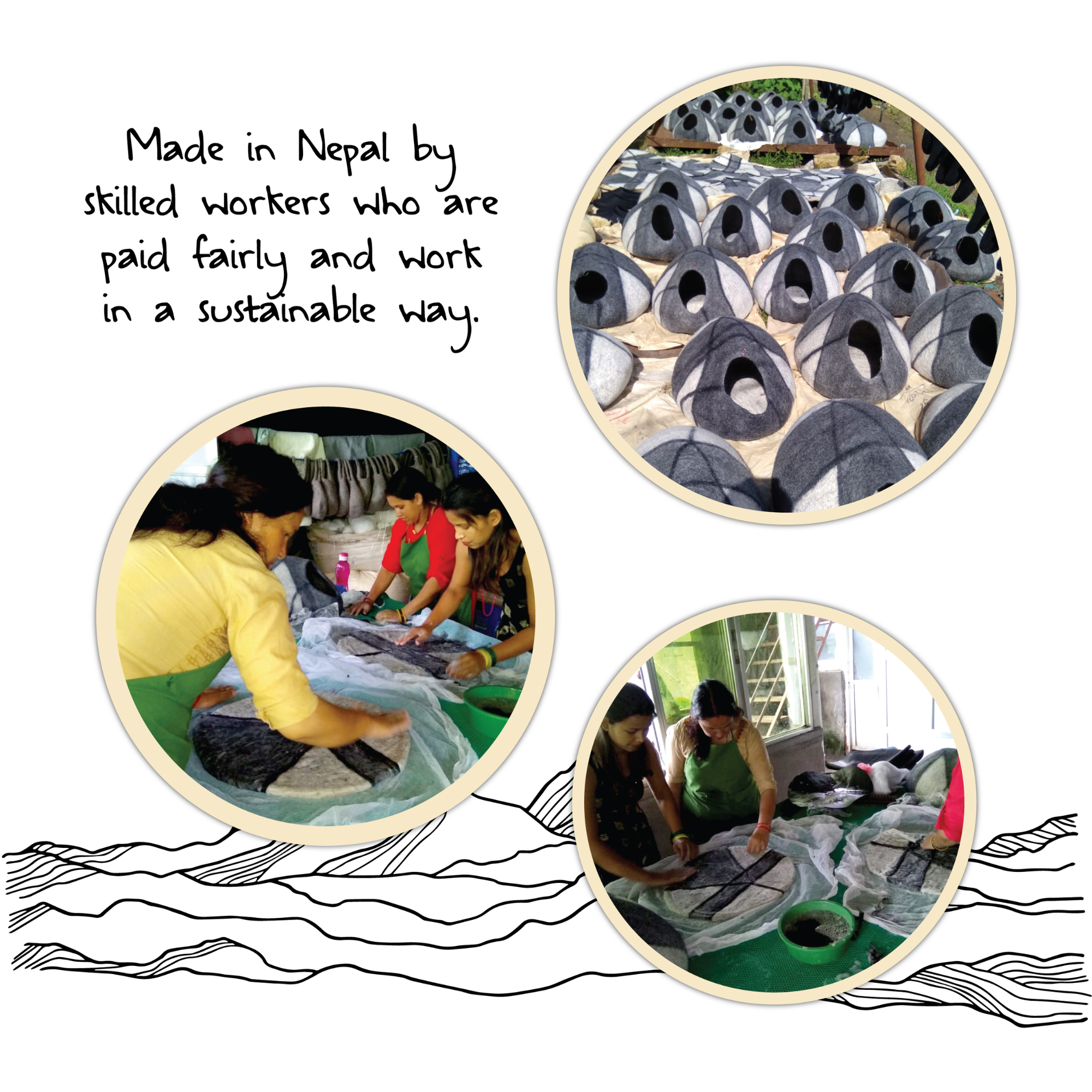 Made in Nepal by skilled workers who are paid fairly and work in a sustainable way.