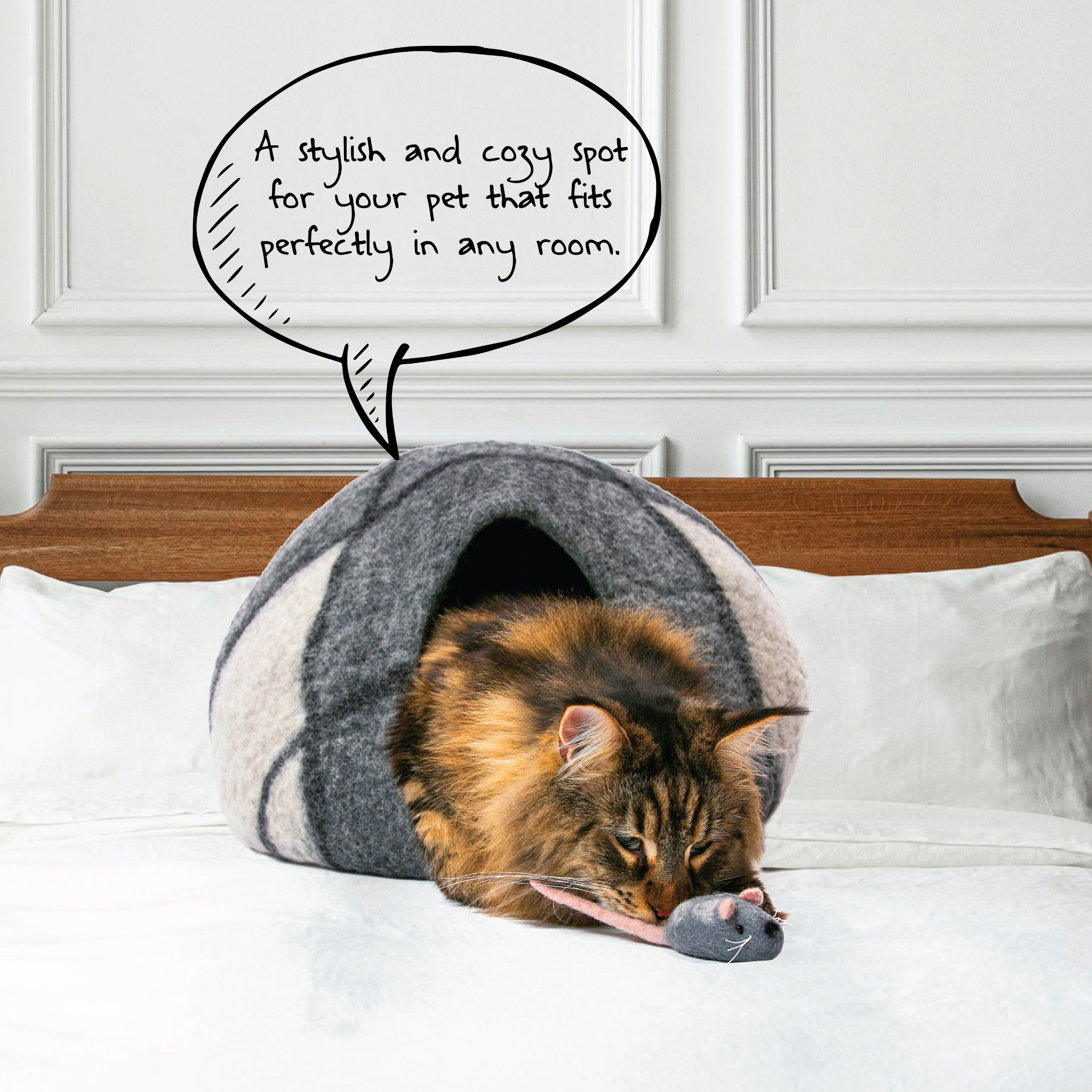 A stylish and cozy spot for your pet that fits perfectly in any room.