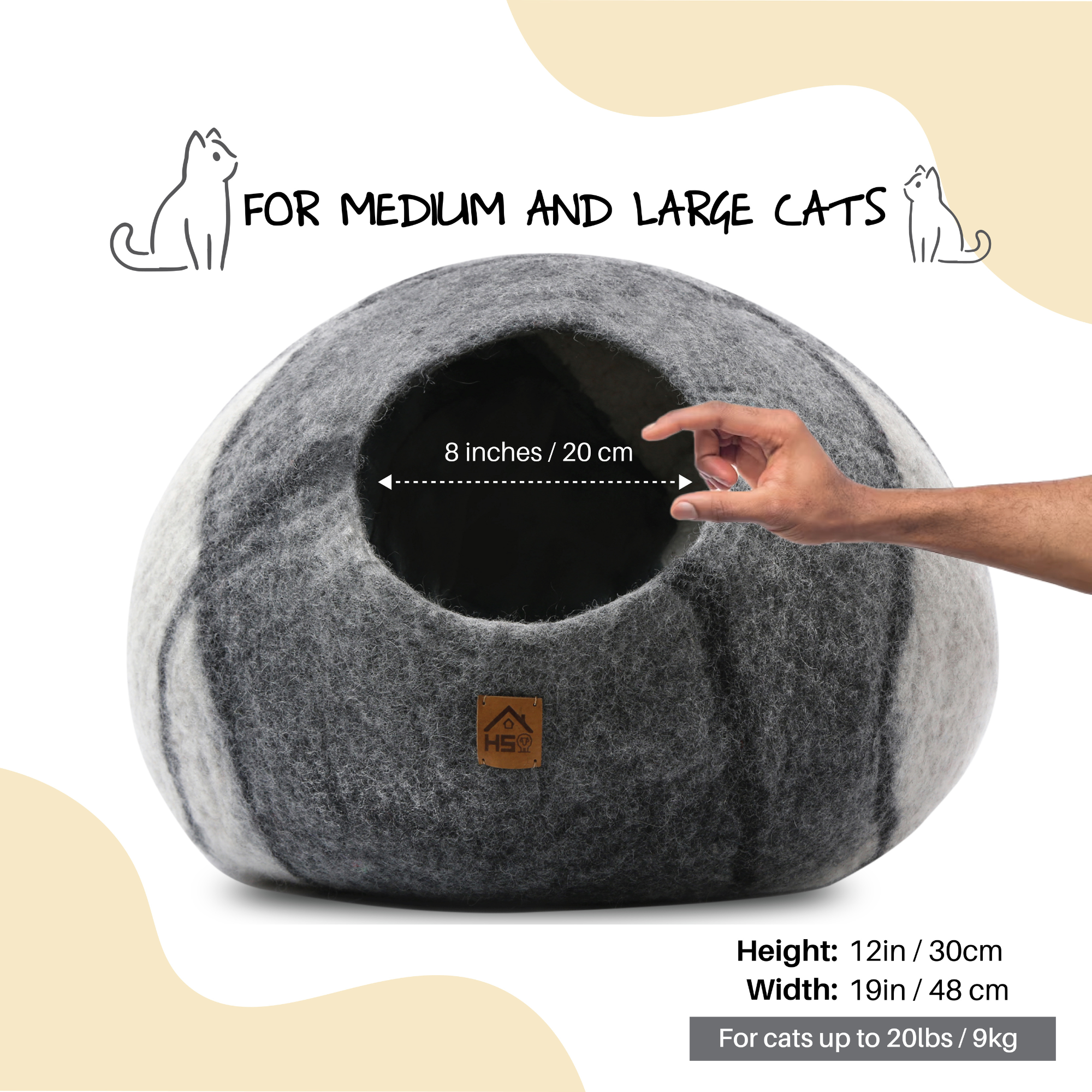 FOR MEDIUM AND LARGE CATS

8 inches / 20 cm

HS

Height: 12in / 30cm
Width: 19in / 48 cm

For cats up to 20lbs / 9kg