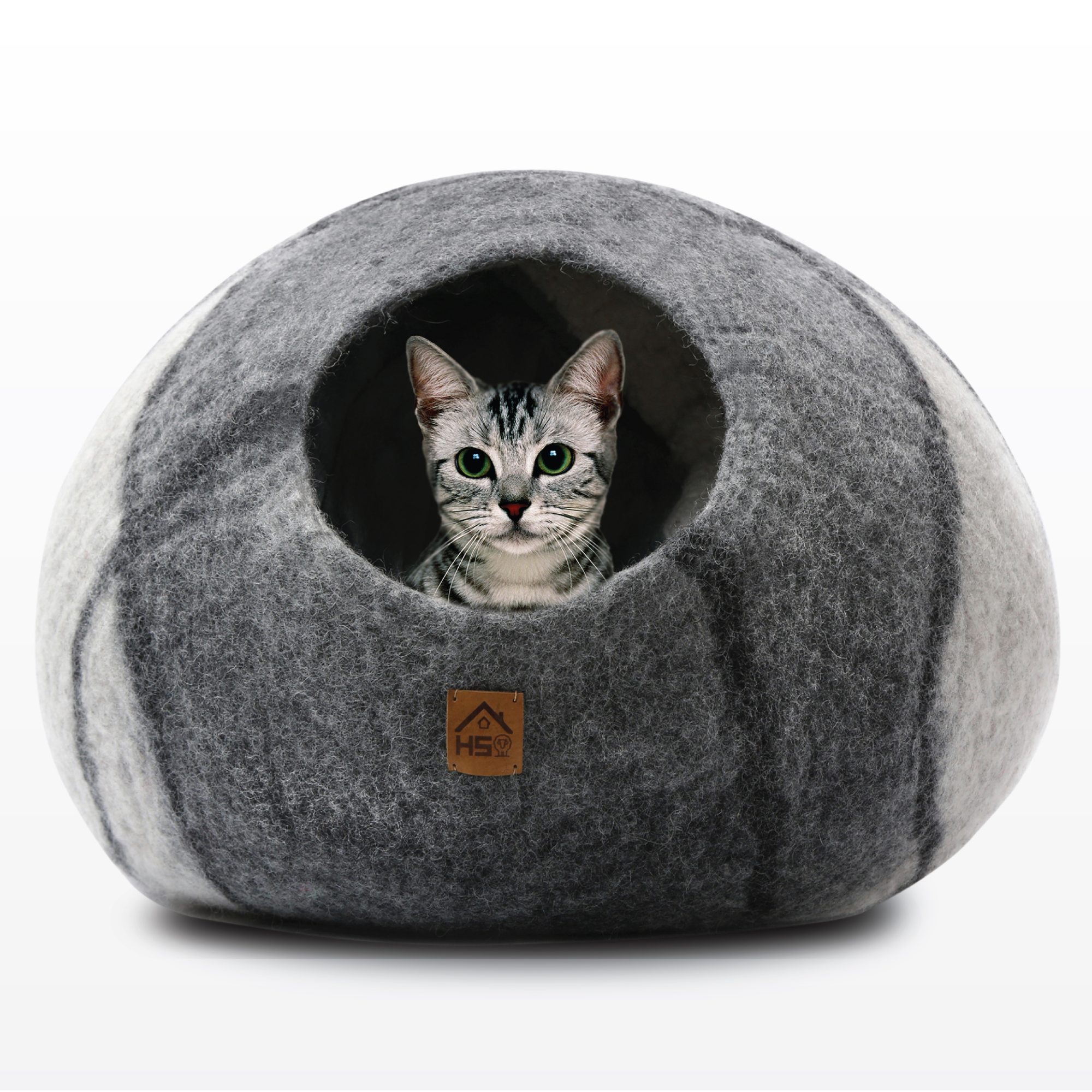 HS